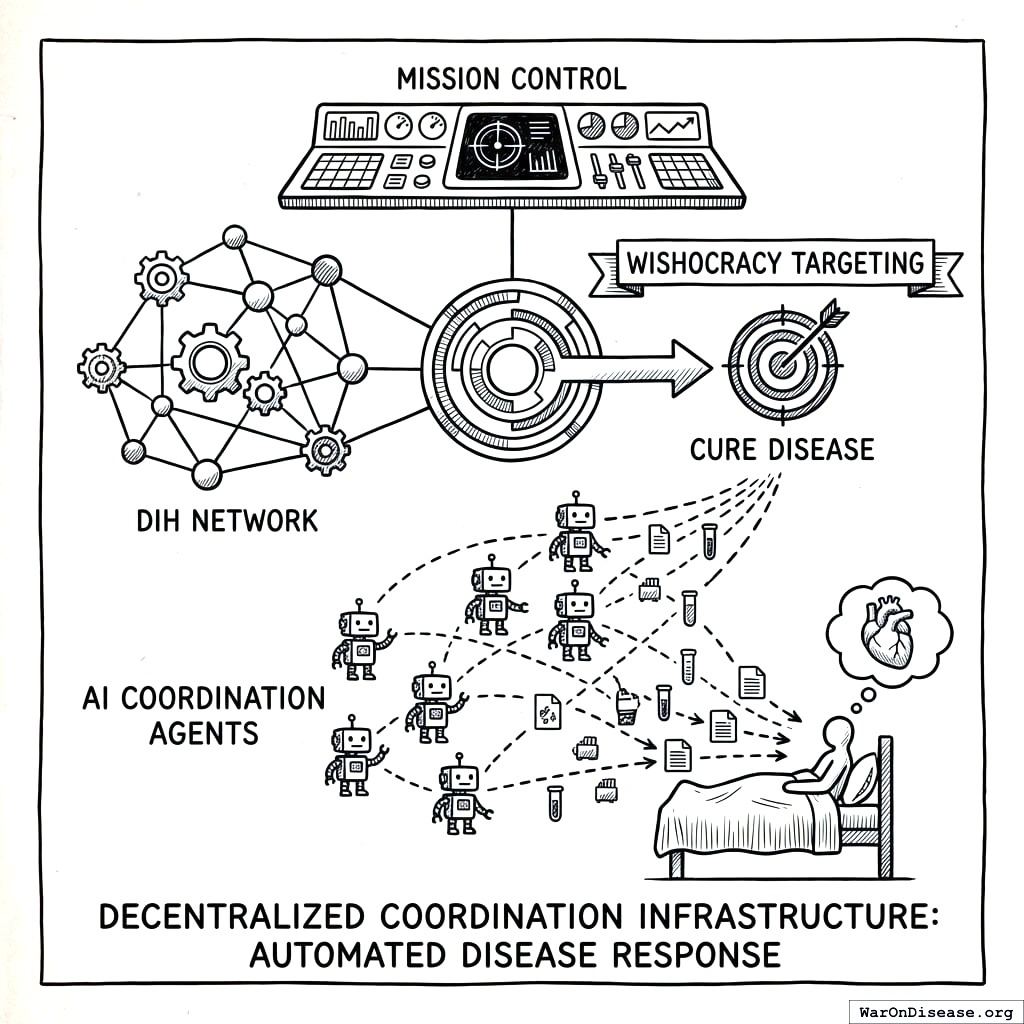 MISSION CONTROL

WISHOCRACY TARGETING

CURE DISEASE

DIH NETWORK

AI COORDINATION AGENTS

DECENTRALIZED COORDINATION INFRASTRUCTURE: AUTOMATED DISEASE RESPONSE

WarOnDisease.org